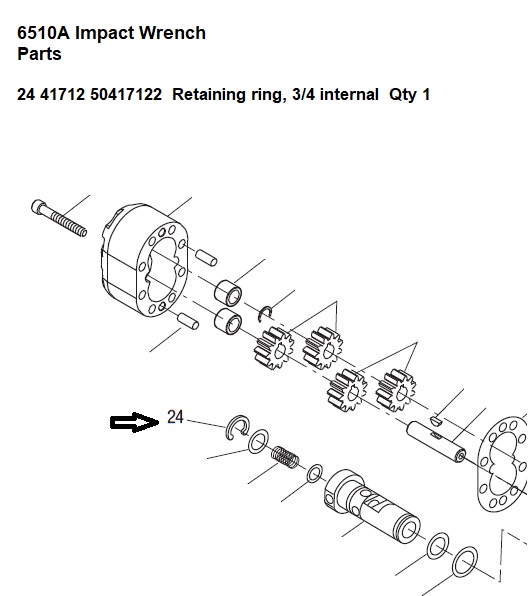 6510A Impact Wrench
Parts

24 41712 50417122  Retaining ring, 3/4 internal  Qty 1

24