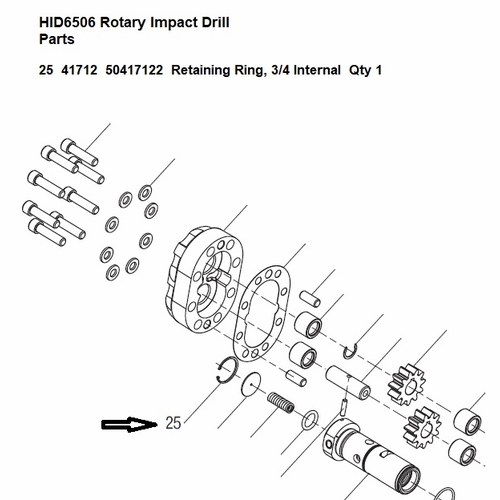 HID6506 Rotary Impact Drill
Parts

25 41712 50417122 Retaining Ring, 3/4 Internal Qty 1

25