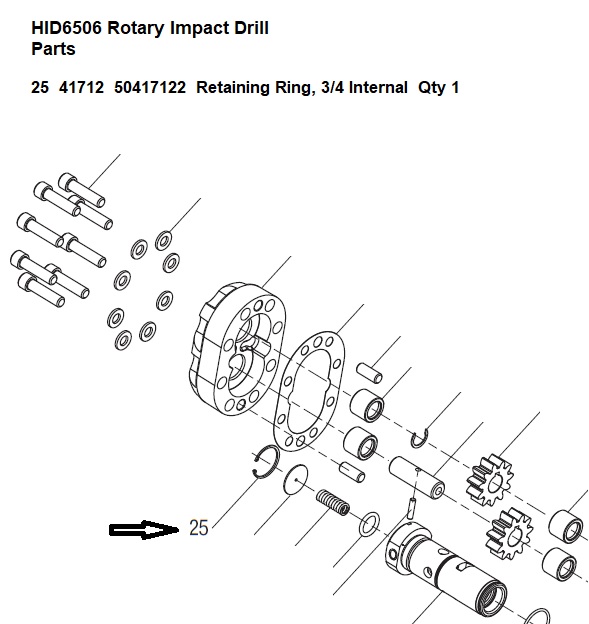 HID6506 Rotary Impact Drill
Parts

25  41712  50417122  Retaining Ring, 3/4 Internal  Qty 1

25