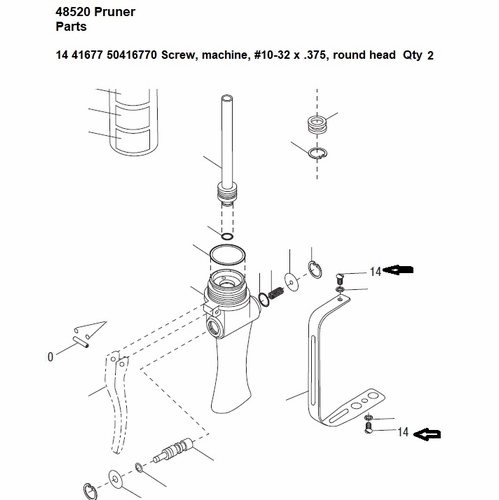 48520 Pruner
Parts

14 41677 50416770 Screw, machine, #10-32 x .375, round head Qty 2

14

0

14