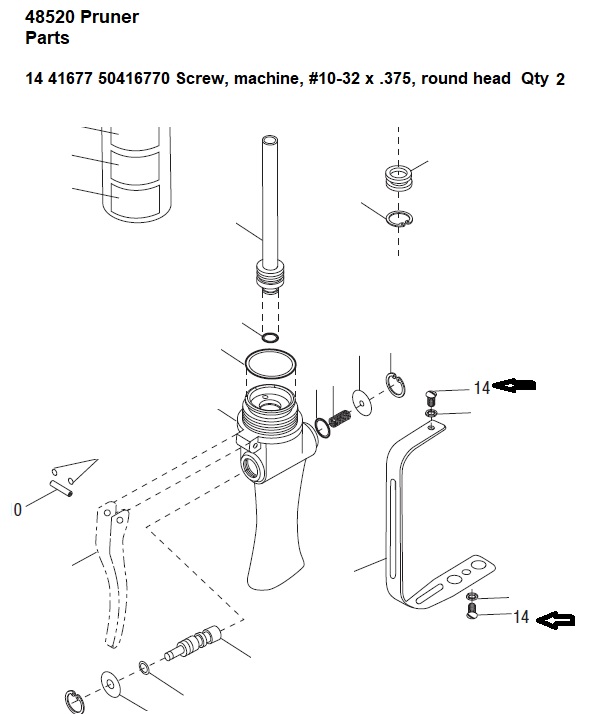 48520 Pruner
Parts

14 41677 50416770 Screw, machine, #10-32 x .375, round head Qty 2

14

0

14