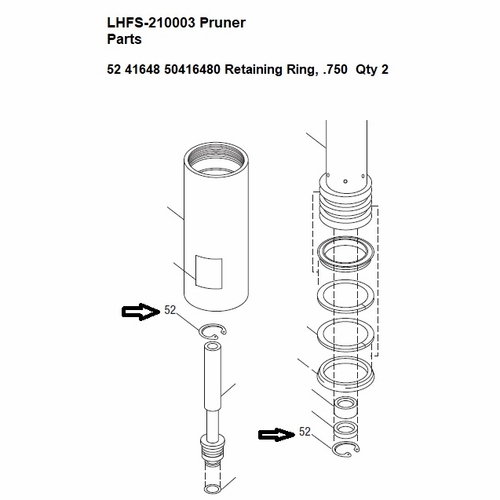 LHFS-210003 Pruner
Parts

52 41648 50416480 Retaining Ring, .750 Qty 2

52

52