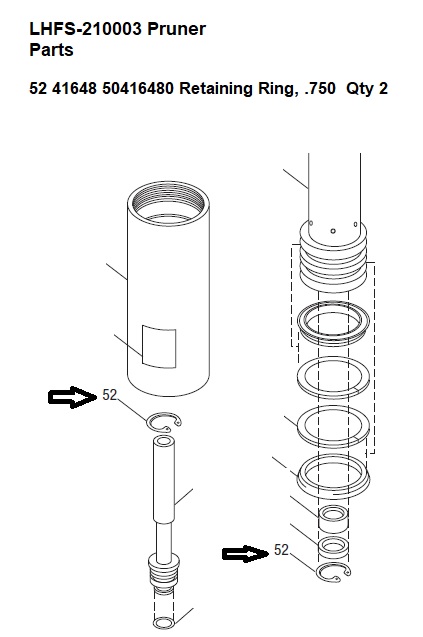 LHFS-210003 Pruner
Parts

52 41648 50416480 Retaining Ring, .750 Qty 2

52

52