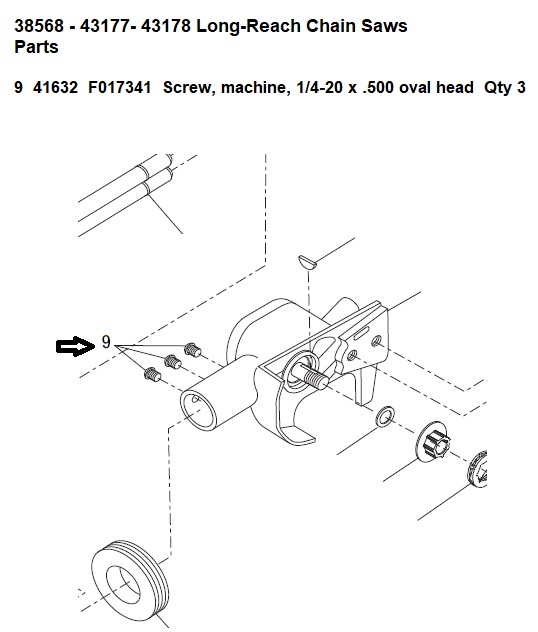 38568 - 43177- 43178 Long-Reach Chain Saws
Parts

9 41632 F017341 Screw, machine, 1/4-20 x .500 oval head Qty 3

9