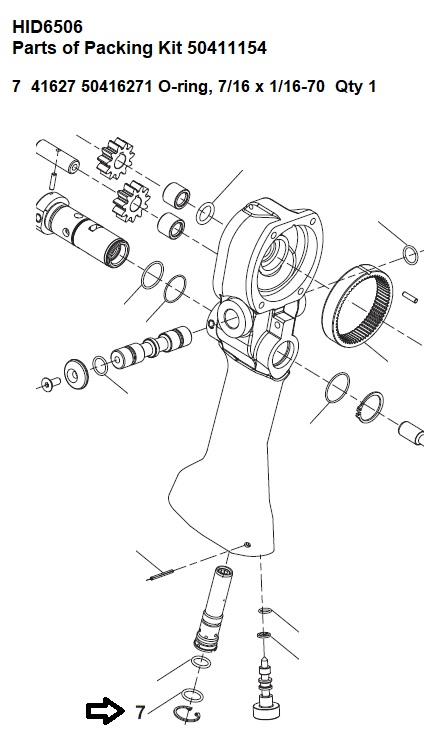 HID6506
Parts of Packing Kit 50411154

7 41627 50416271 O-ring, 7/16 x 1/16-70 Qty 1

7