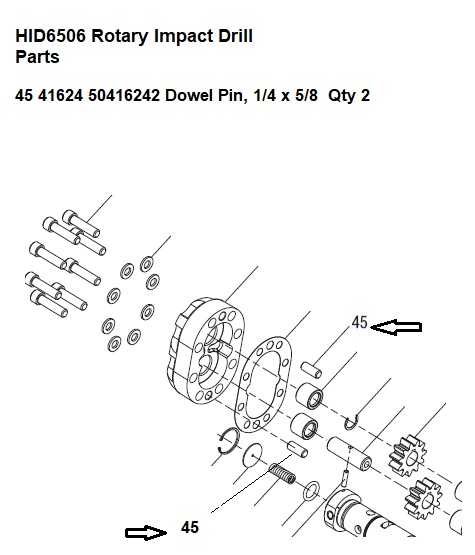 HID6506 Rotary Impact Drill
Parts

45 41624 50416242 Dowel Pin, 1/4 x 5/8 Qty 2

45

45