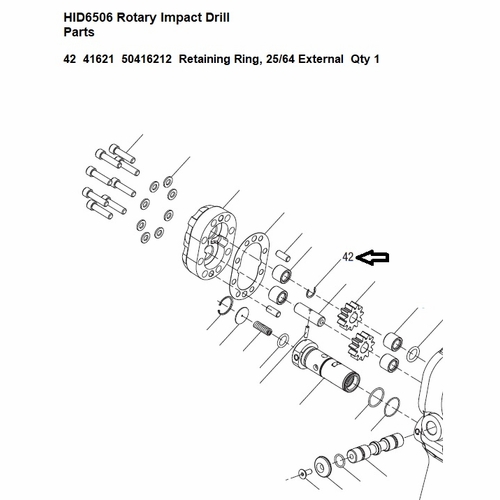 HID6506 Rotary Impact Drill
Parts

42 41621 50416212 Retaining Ring, 25/64 External Qty 1

42