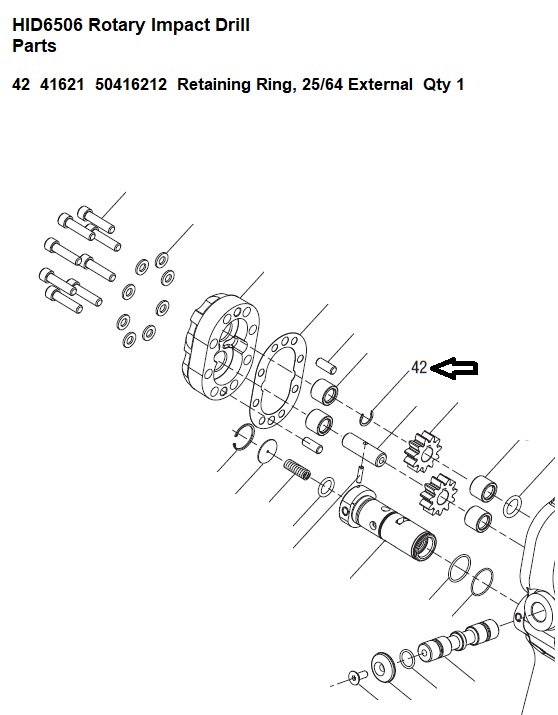 HID6506 Rotary Impact Drill
Parts

42 41621 50416212 Retaining Ring, 25/64 External Qty 1

42