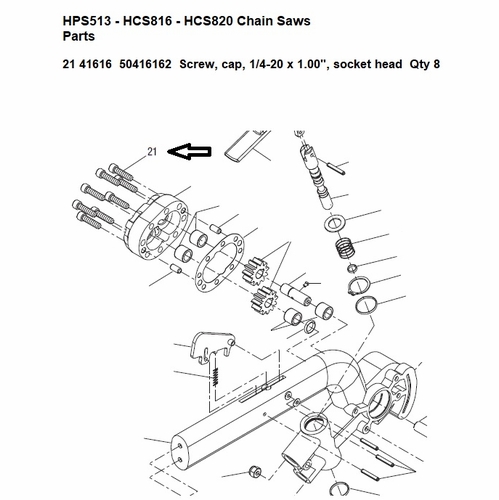 HPS513 - HCS816 - HCS820 Chain Saws
Parts

21 41616 50416162 Screw, cap, 1/4-20 x 1.00", socket head Qty 8

21