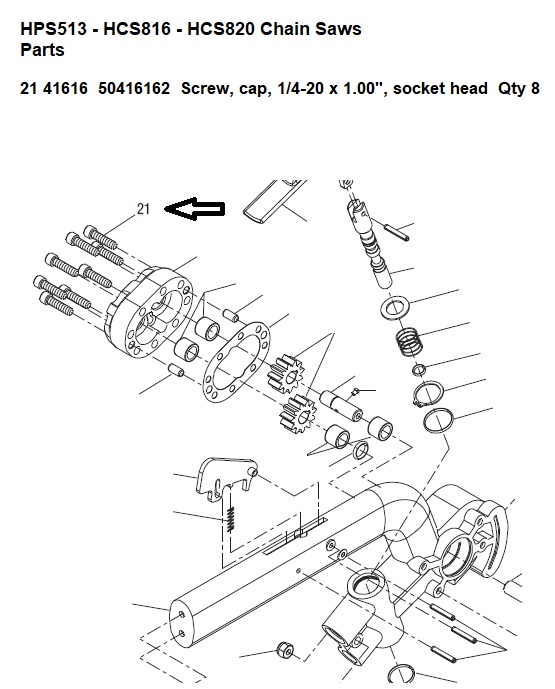 HPS513 - HCS816 - HCS820 Chain Saws
Parts

21 41616 50416162 Screw, cap, 1/4-20 x 1.00", socket head Qty 8

21