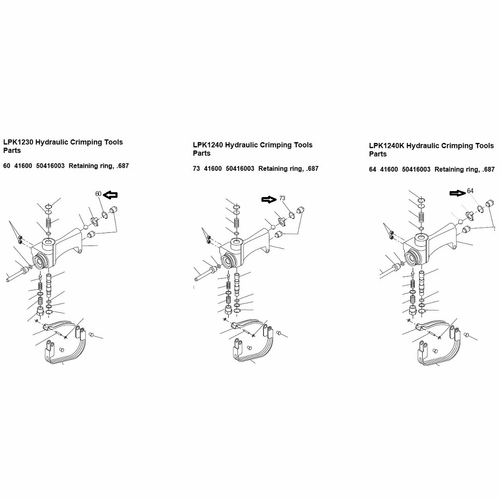 LPK1230 Hydraulic Crimping Tools Parts

60 41600 50416003 Retaining ring, .687

60

LPK1240 Hydraulic Crimping Tools Parts

73 41600 50416003 Retaining ring, .687

73

LPK1240K Hydraulic Crimping Tools Parts

64 41600 50416003 Retaining ring, .687

64