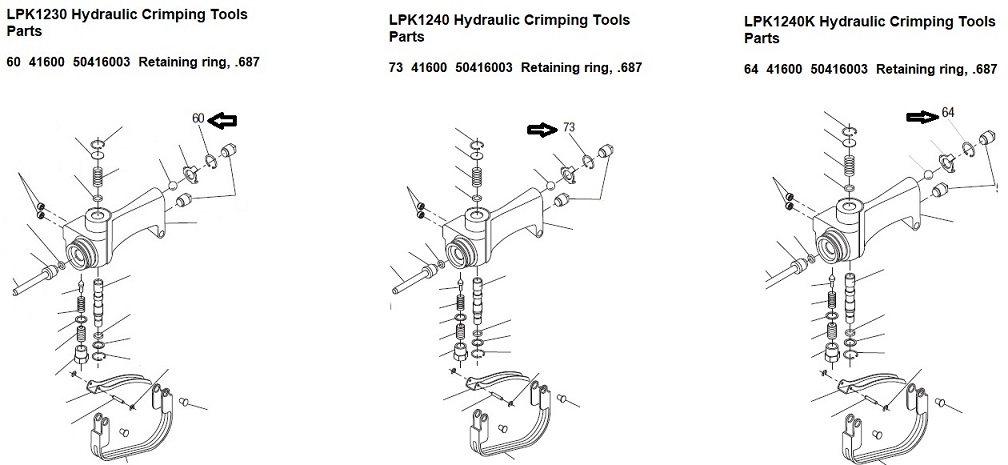 LPK1230 Hydraulic Crimping Tools Parts

60 41600 50416003 Retaining ring, .687

60

LPK1240 Hydraulic Crimping Tools Parts

73 41600 50416003 Retaining ring, .687

73

LPK1240K Hydraulic Crimping Tools Parts

64 41600 50416003 Retaining ring, .687

64