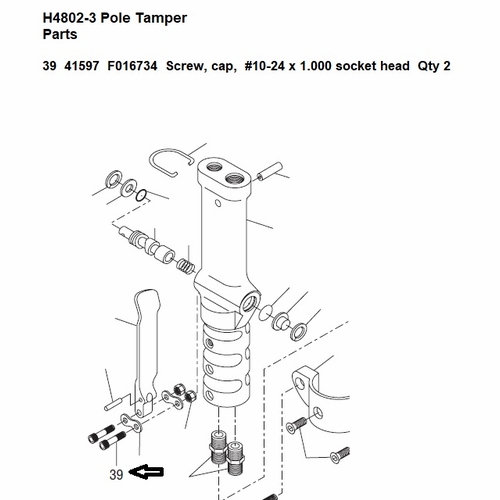 H4802-3 Pole Tamper
Parts

39 41597 F016734 Screw, cap, #10-24 x 1.000 socket head Qty 2

39