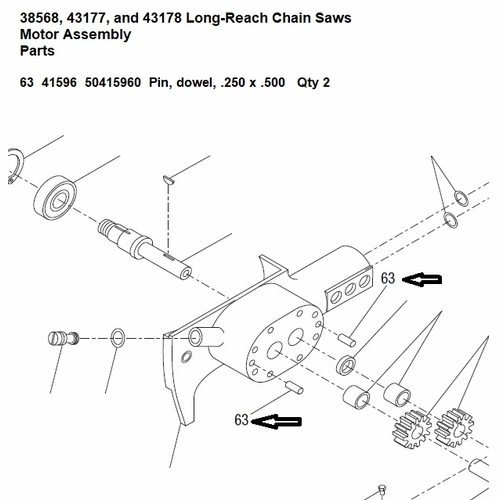 38568, 43177, and 43178 Long-Reach Chain Saws
Motor Assembly
Parts

63 41596 50415960 Pin, dowel, .250 x .500 Qty 2

63

63