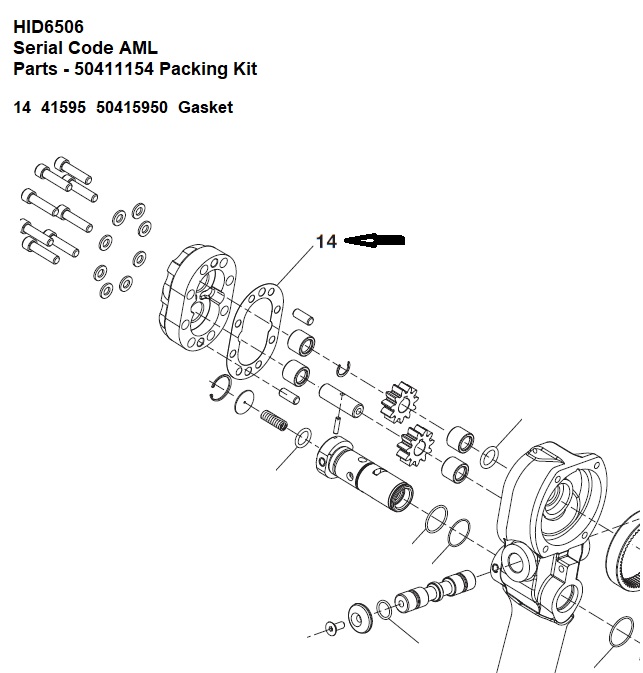 HID6506
Serial Code AML
Parts - 50411154 Packing Kit

14 41595 50415950 Gasket

14