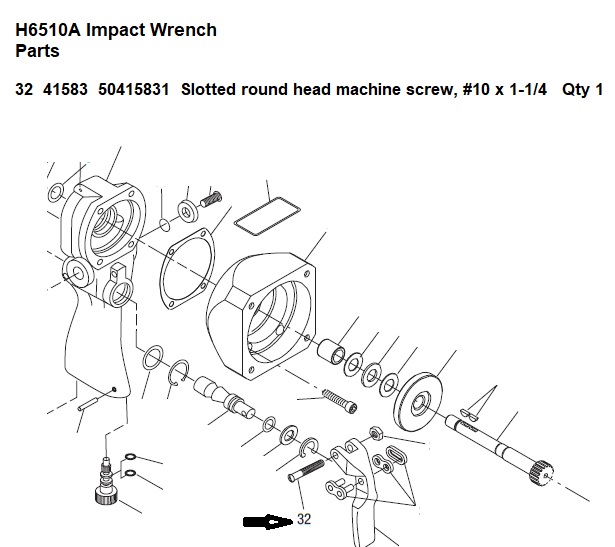 H6510A Impact Wrench
Parts

32 41583 50415831 Slotted round head machine screw, #10 x 1-1/4 Qty 1

32