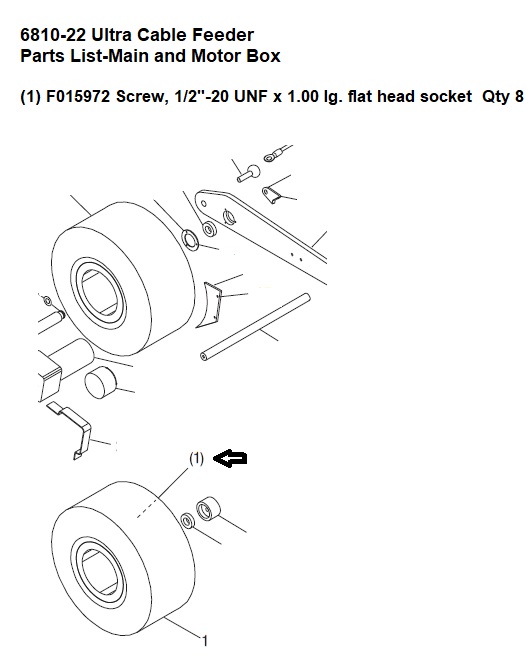 6810-22 Ultra Cable Feeder
Parts List-Main and Motor Box

(1) F015972 Screw, 1/2"-20 UNF x 1.00 lg. flat head socket Qty 8

(1)

1