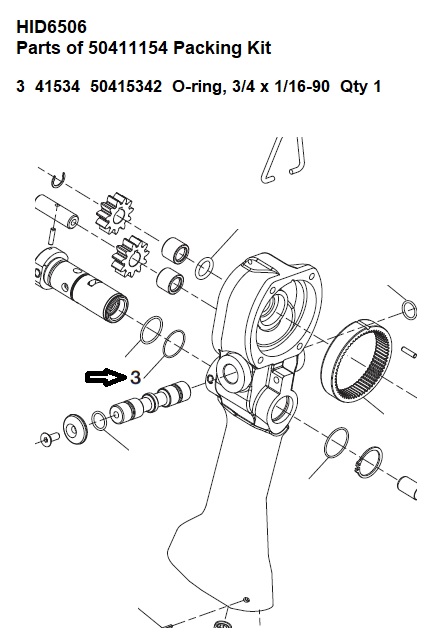 HID6506
Parts of 50411154 Packing Kit

3 41534 50415342 O-ring, 3/4 x 1/16-90 Qty 1

3