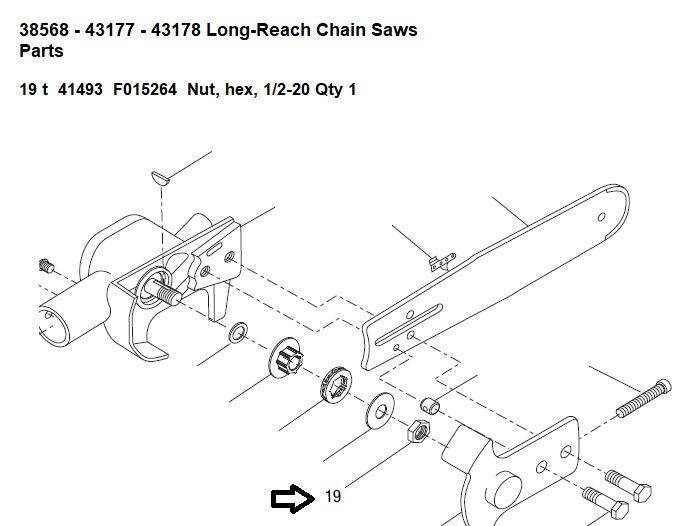 38568 - 43177 - 43178 Long-Reach Chain Saws Parts

19 t 41493 F015264 Nut, hex, 1/2-20 Qty 1

19