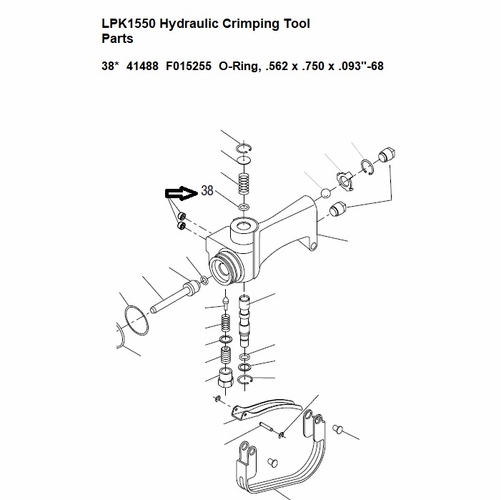 LPK1550 Hydraulic Crimping Tool
Parts

38* 41488 F015255 O-Ring, .562 x .750 x .093"-68

38