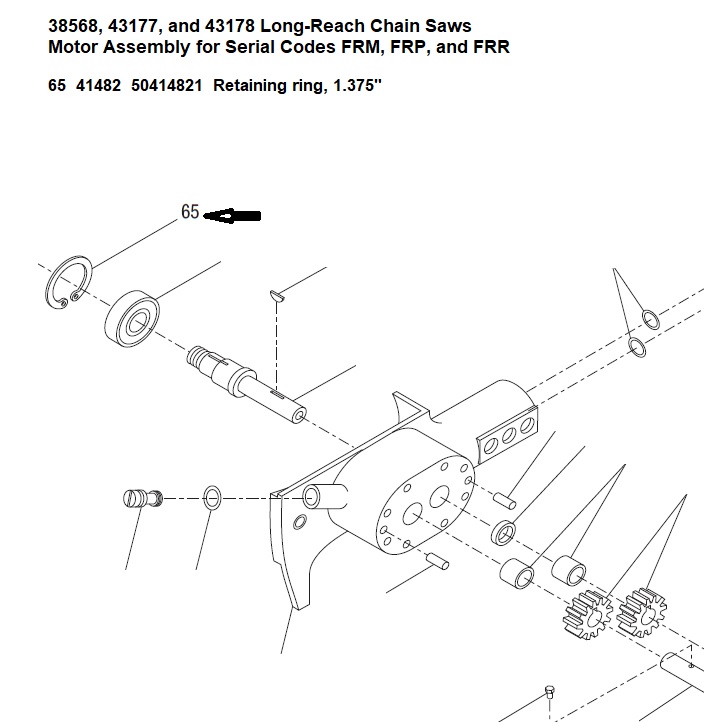 38568, 43177, and 43178 Long-Reach Chain Saws
Motor Assembly for Serial Codes FRM, FRP, and FRR

65 41482 50414821 Retaining ring, 1.375"

65