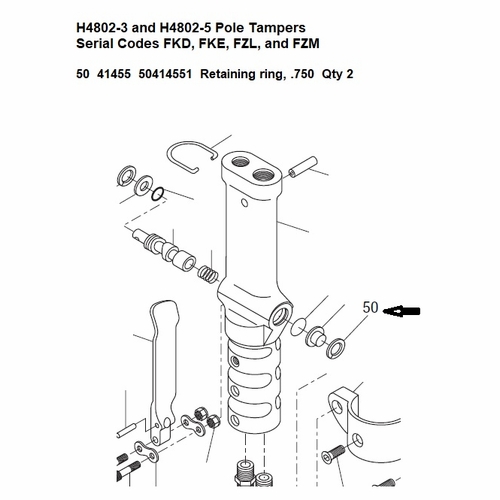 H4802-3 and H4802-5 Pole Tampers
Serial Codes FKD, FKE, FZL, and FZM

50 41455 50414551 Retaining ring, .750 Qty 2

50