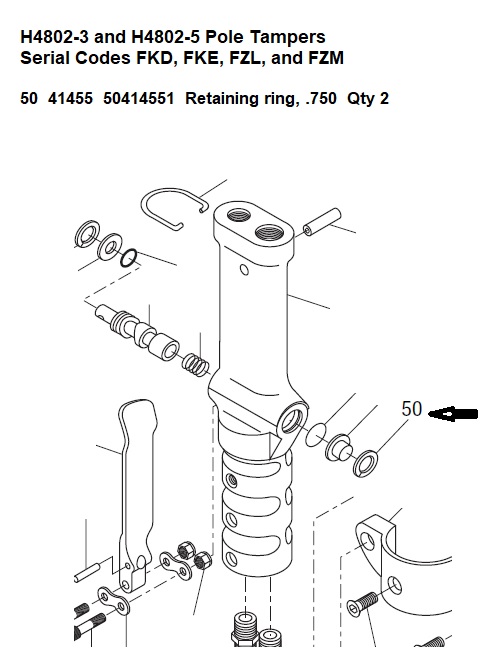 H4802-3 and H4802-5 Pole Tampers
Serial Codes FKD, FKE, FZL, and FZM

50 41455 50414551 Retaining ring, .750 Qty 2

50