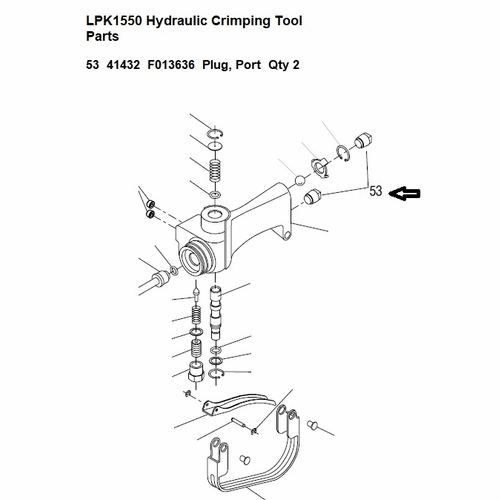 LPK1550 Hydraulic Crimping Tool Parts

53 41432 F013636 Plug, Port Qty 2

53