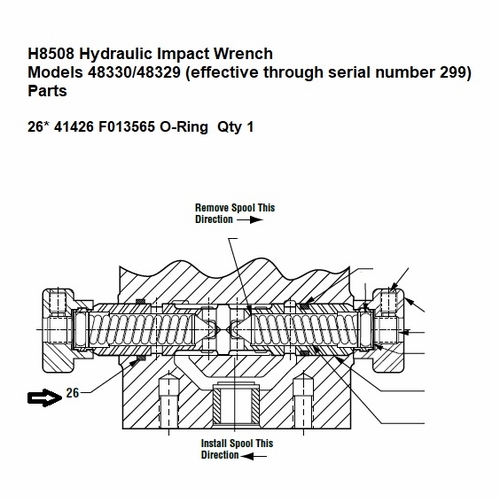 H8508 Hydraulic Impact Wrench
Models 48330/48329 (effective through serial number 299)
Parts

26* 41426 F013565 O-Ring Qty 1

Remove Spool This Direction

26

Install Spool This Direction