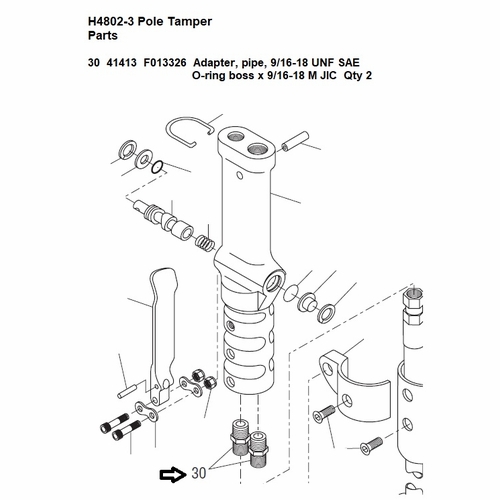 H4802-3 Pole Tamper
Parts

30 41413 F013326 Adapter, pipe, 9/16-18 UNF SAE O-ring boss x 9/16-18 M JIC Qty 2

30