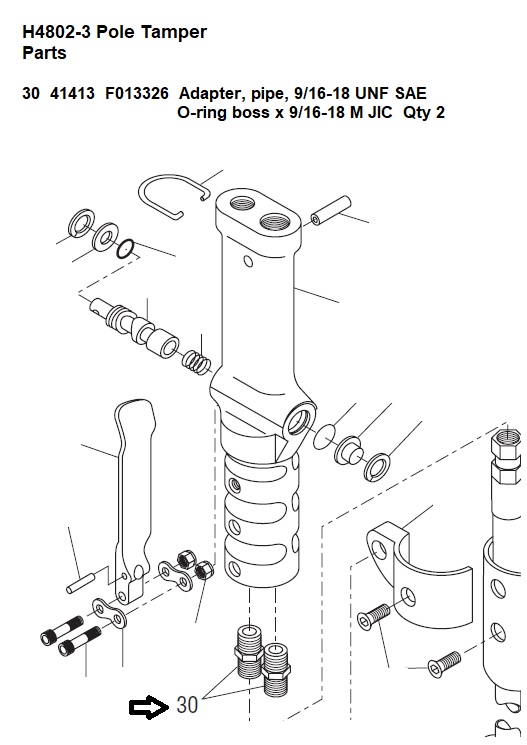 H4802-3 Pole Tamper
Parts

30 41413 F013326 Adapter, pipe, 9/16-18 UNF SAE O-ring boss x 9/16-18 M JIC Qty 2

30