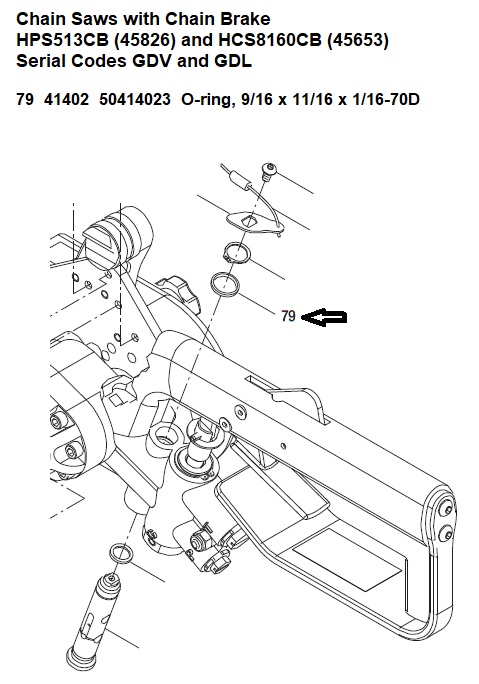 Chain Saws with Chain Brake
HPS513CB (45826) and HCS8160CB (45653)
Serial Codes GDV and GDL

79 41402 50414023 O-ring, 9/16 x 11/16 x 1/16-70D

79