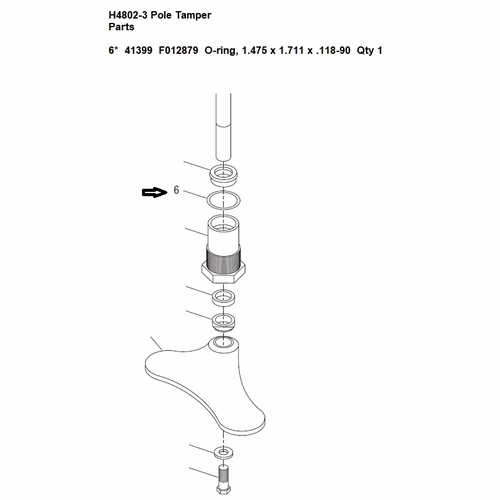 H4802-3 Pole Tamper
Parts

6* 41399 F012879 O-ring, 1.475 x 1.711 x .118-90 Qty 1

6