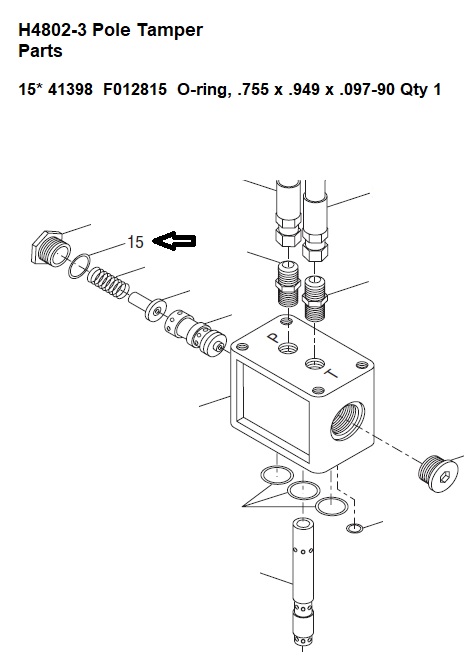 H4802-3 Pole Tamper
Parts

15* 41398 F012815 O-ring, .755 x .949 x .097-90 Qty 1

15

P

T