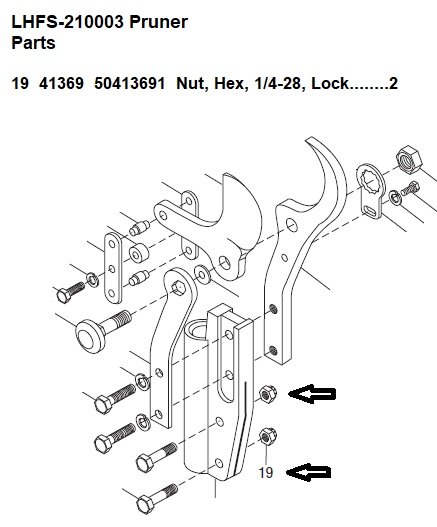 LHFS-210003 Pruner
Parts

19 41369 50413691 Nut, Hex, 1/4-28, Lock........2

19