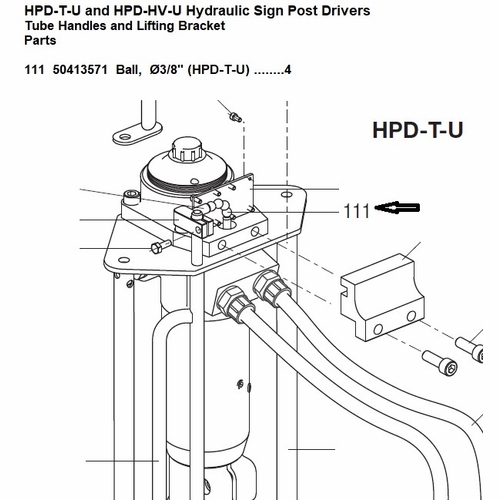 HPD-T-U and HPD-HV-U Hydraulic Sign Post Drivers
Tube Handles and Lifting Bracket
Parts

111 50413571 Ball, Ø3/8" (HPD-T-U) ........4

HPD-T-U

111