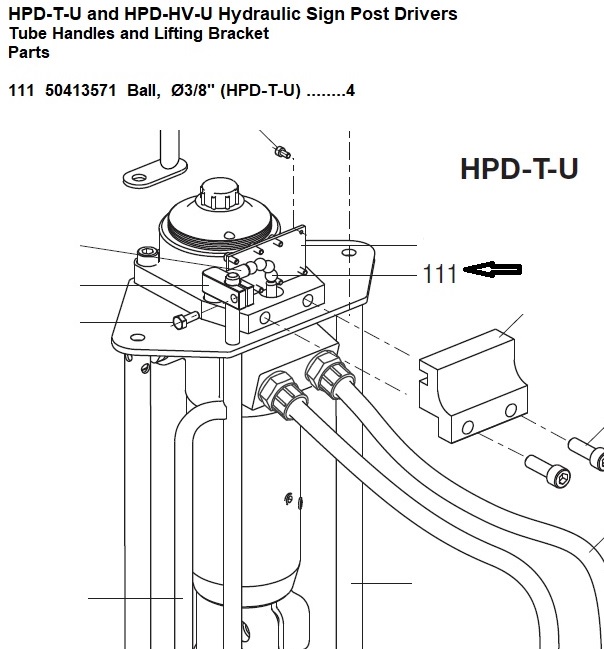 HPD-T-U and HPD-HV-U Hydraulic Sign Post Drivers
Tube Handles and Lifting Bracket
Parts

111 50413571 Ball, Ø3/8" (HPD-T-U) ........4

HPD-T-U

111