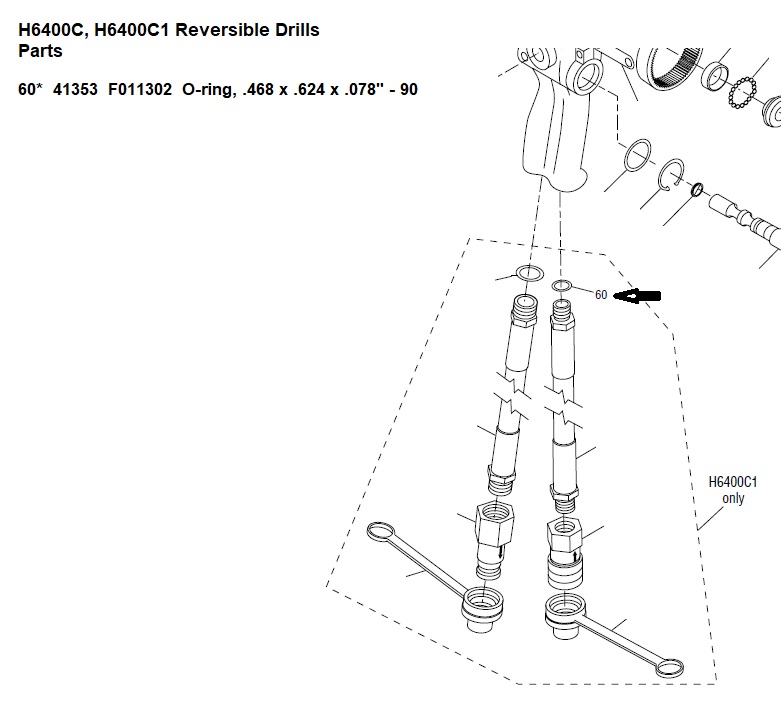 H6400C, H6400C1 Reversible Drills
Parts

60* 41353 F011302 O-ring, .468 x .624 x .078" - 90

60

H6400C1
only