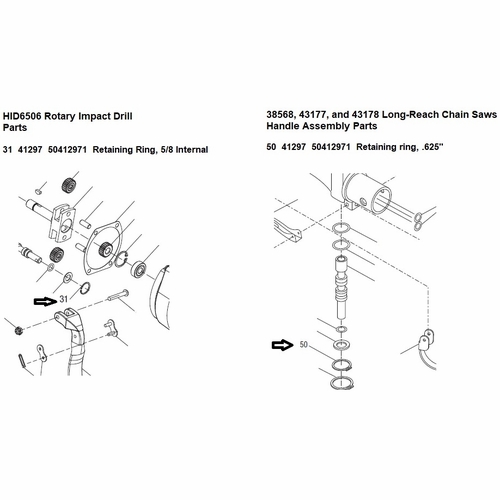 HID6506 Rotary Impact Drill Parts

31 41297 50412971 Retaining Ring, 5/8 Internal

31

38568, 43177, and 43178 Long-Reach Chain Saws Handle Assembly Parts

50 41297 50412971 Retaining ring, .625"

50