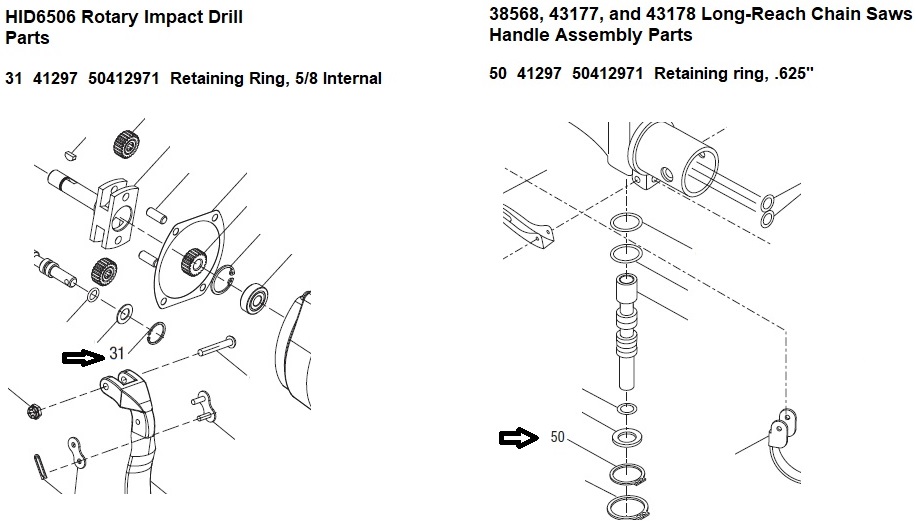 HID6506 Rotary Impact Drill Parts

31 41297 50412971 Retaining Ring, 5/8 Internal

31

38568, 43177, and 43178 Long-Reach Chain Saws Handle Assembly Parts

50 41297 50412971 Retaining ring, .625"

50