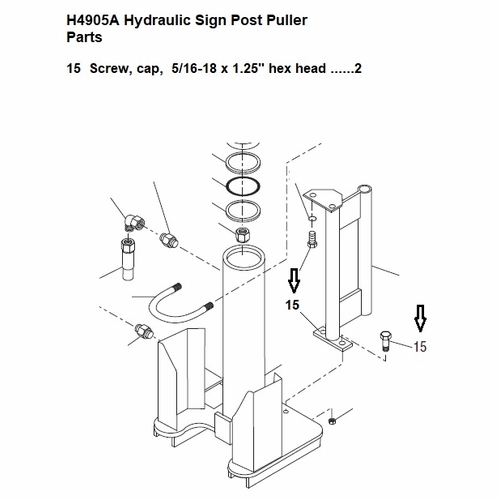 H4905A Hydraulic Sign Post Puller
Parts

15 Screw, cap, 5/16-18 x 1.25" hex head ......2

15

15