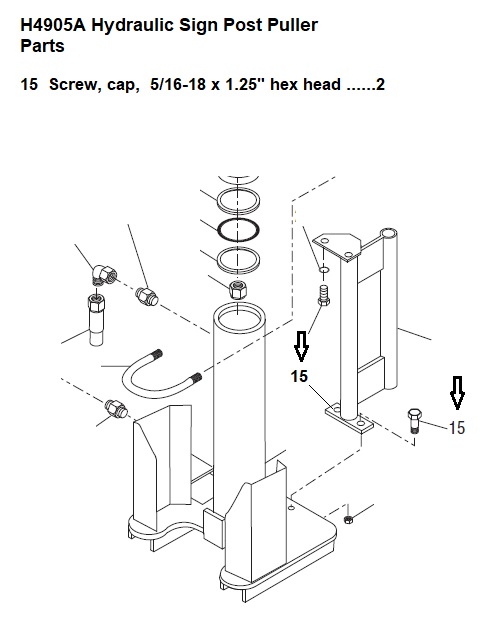 H4905A Hydraulic Sign Post Puller
Parts

15 Screw, cap, 5/16-18 x 1.25" hex head ......2

15

15