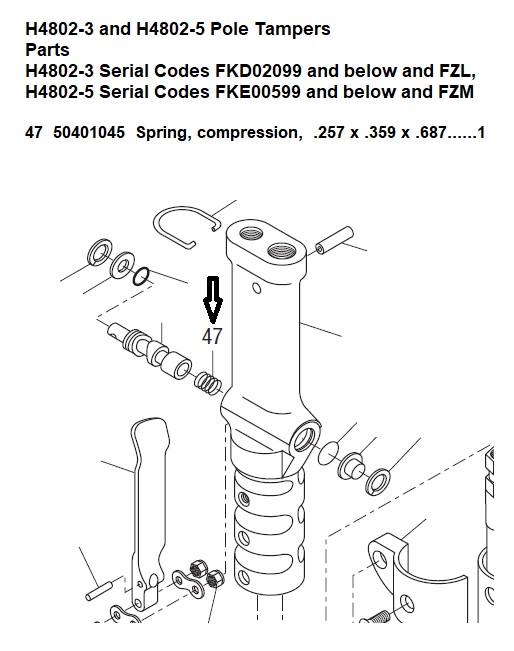 H4802-3 and H4802-5 Pole Tampers
Parts
H4802-3 Serial Codes FKD02099 and below and FZL,
H4802-5 Serial Codes FKE00599 and below and FZM

47 50401045 Spring, compression, .257 x .359 x .687......1

47