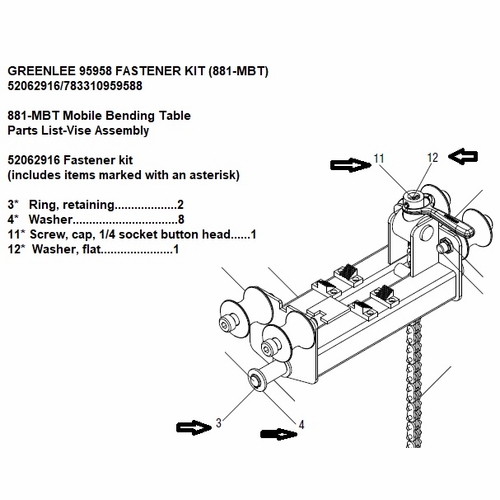 GREENLEE 95958 FASTENER KIT (881-MBT)
52062916/783310959588

881-MBT Mobile Bending Table
Parts List-Vise Assembly

52062916 Fastener kit
(includes items marked with an asterisk)

3* Ring, retaining...................2
4* Washer................................8
11* Screw, cap, 1/4 socket button head......1
12* Washer, flat......................1

11
12
3
4