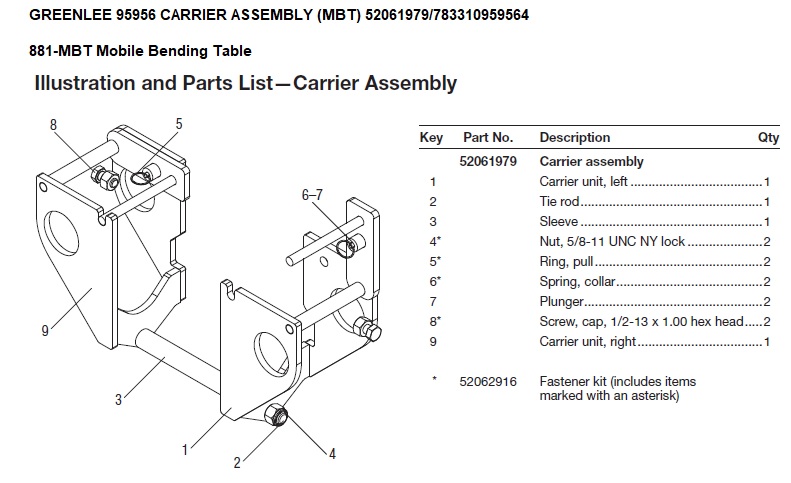 GREENLEE 95956 CARRIER ASSEMBLY (MBT) 52061979/783310959564

881-MBT Mobile Bending Table

Illustration and Parts List—Carrier Assembly

8
5
6–7
9
3
1
2
4

| Key | Part No. | Description | Qty |
|---|---|---|---|
| | 52061979 | Carrier assembly | |
| 1 | | Carrier unit, left | 1 |
| 2 | | Tie rod | 1 |
| 3 | | Sleeve | 1 |
| 4* | | Nut, 5/8-11 UNC NY lock | 2 |
| 5* | | Ring, pull | 2 |
| 6* | | Spring, collar | 2 |
| 7 | | Plunger | 2 |
| 8* | | Screw, cap, 1/2-13 x 1.00 hex head | 2 |
| 9 | | Carrier unit, right | 1 |
| * | 52062916 | Fastener kit (includes items marked with an asterisk) | |