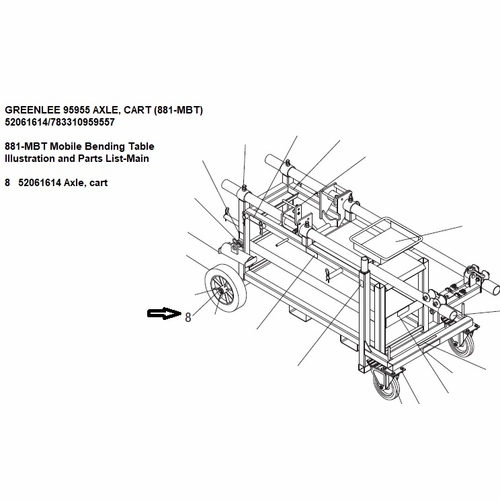 GREENLEE 95955 AXLE, CART (881-MBT)
52061614/783310959557

881-MBT Mobile Bending Table
Illustration and Parts List-Main

8 52061614 Axle, cart

8