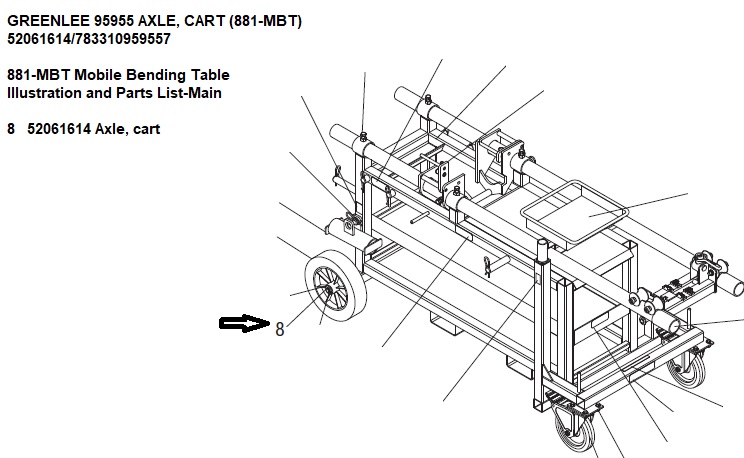 GREENLEE 95955 AXLE, CART (881-MBT)
52061614/783310959557

881-MBT Mobile Bending Table
Illustration and Parts List-Main

8 52061614 Axle, cart

8