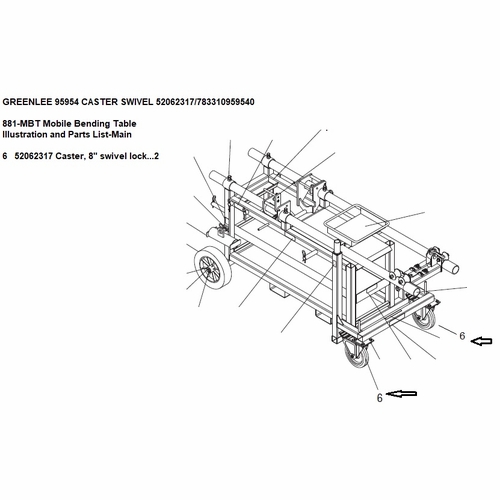 GREENLEE 95954 CASTER SWIVEL 52062317/783310959540

881-MBT Mobile Bending Table
Illustration and Parts List-Main

6 52062317 Caster, 8" swivel lock...2

6

6