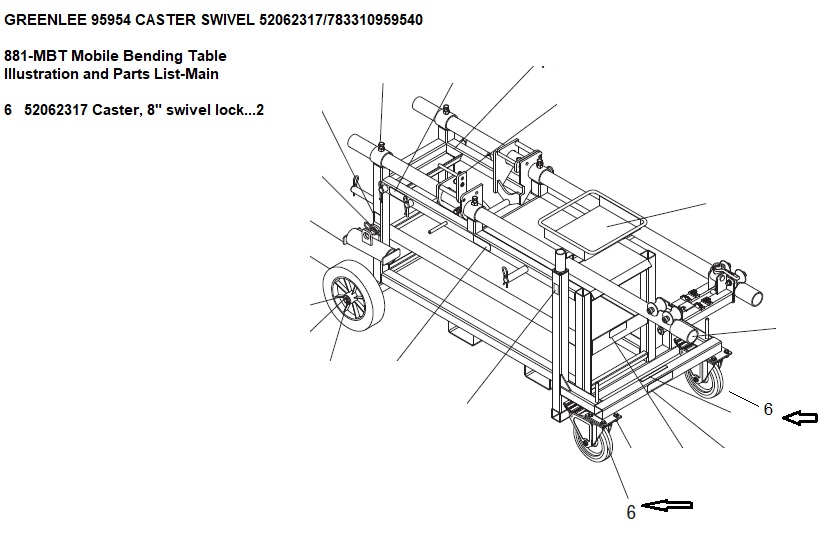 GREENLEE 95954 CASTER SWIVEL 52062317/783310959540

881-MBT Mobile Bending Table
Illustration and Parts List-Main

6 52062317 Caster, 8" swivel lock...2

6

6