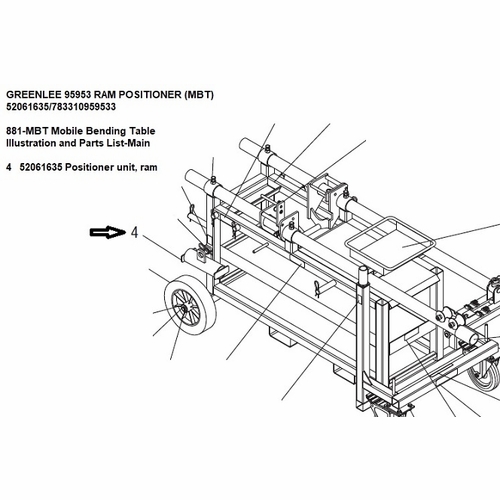 GREENLEE 95953 RAM POSITIONER (MBT)
52061635/783310959533

881-MBT Mobile Bending Table
Illustration and Parts List-Main

4 52061635 Positioner unit, ram

4